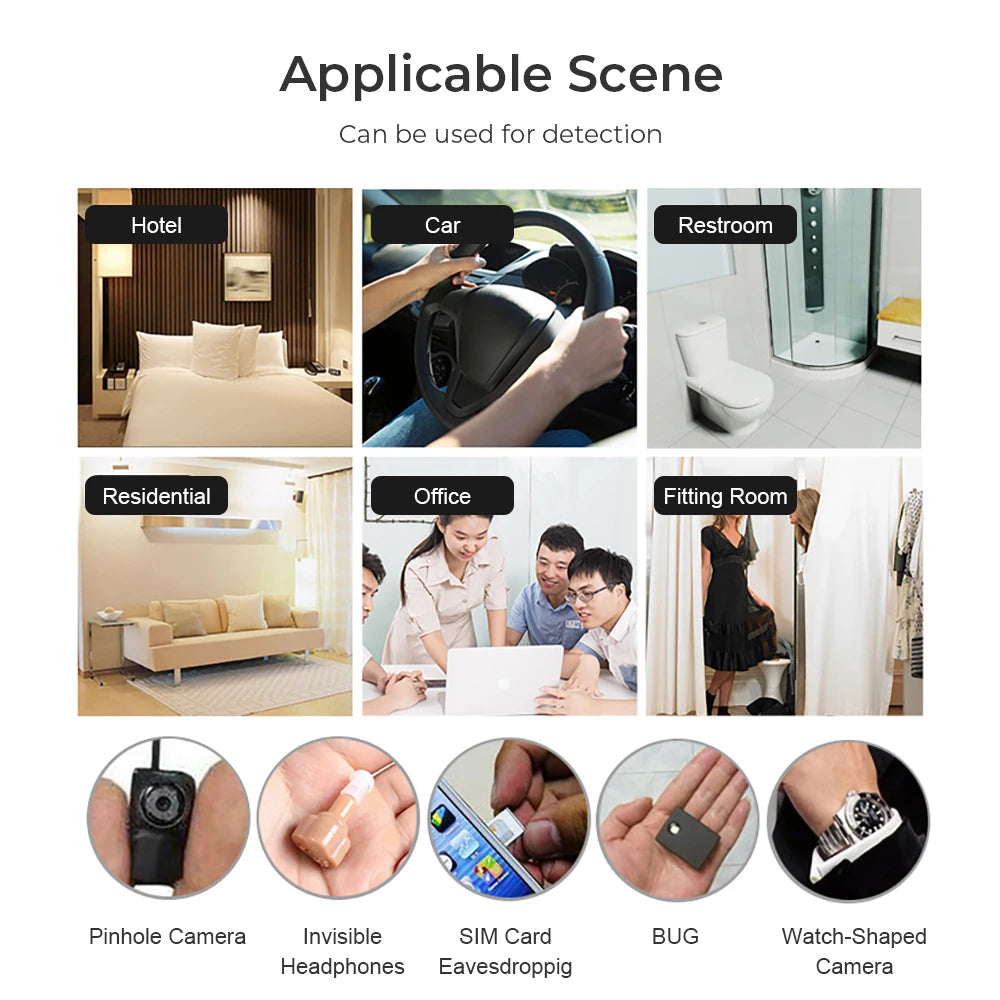 Applicable Scene

Can be used for detection

Hotel

Car

Restroom

Residential

Office

Fitting Room

Pinhole Camera

Invisible Headphones

SIM Card Eavesdroppig

BUG

Watch-Shaped Camera