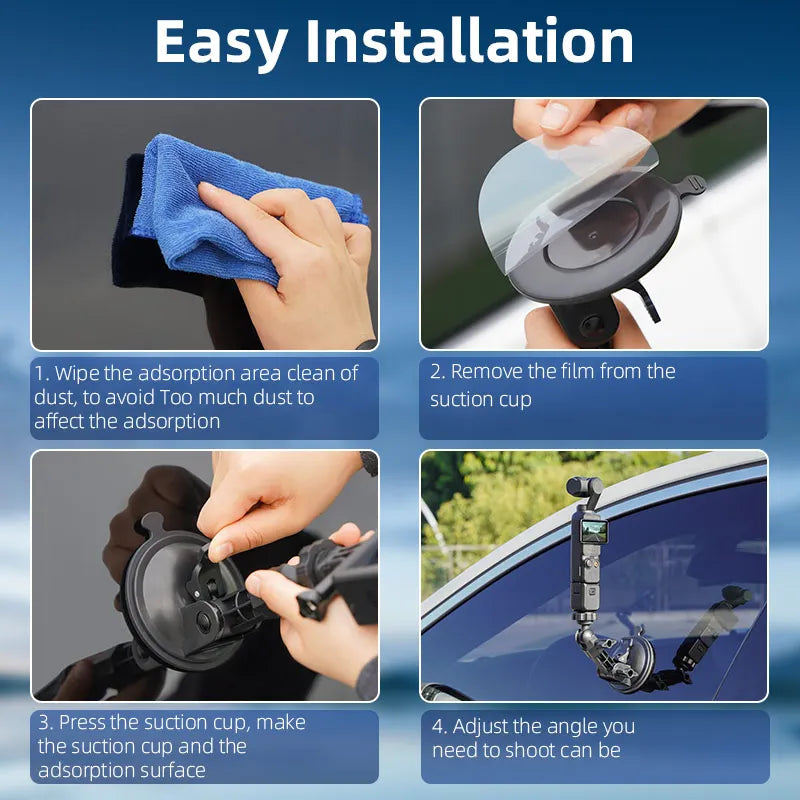 Easy Installation

1. Wipe the adsorption area clean of dust, to avoid Too much dust to affect the adsorption

2. Remove the film from the suction cup

3. Press the suction cup, make the suction cup and the adsorption surface

4. Adjust the angle you need to shoot can be