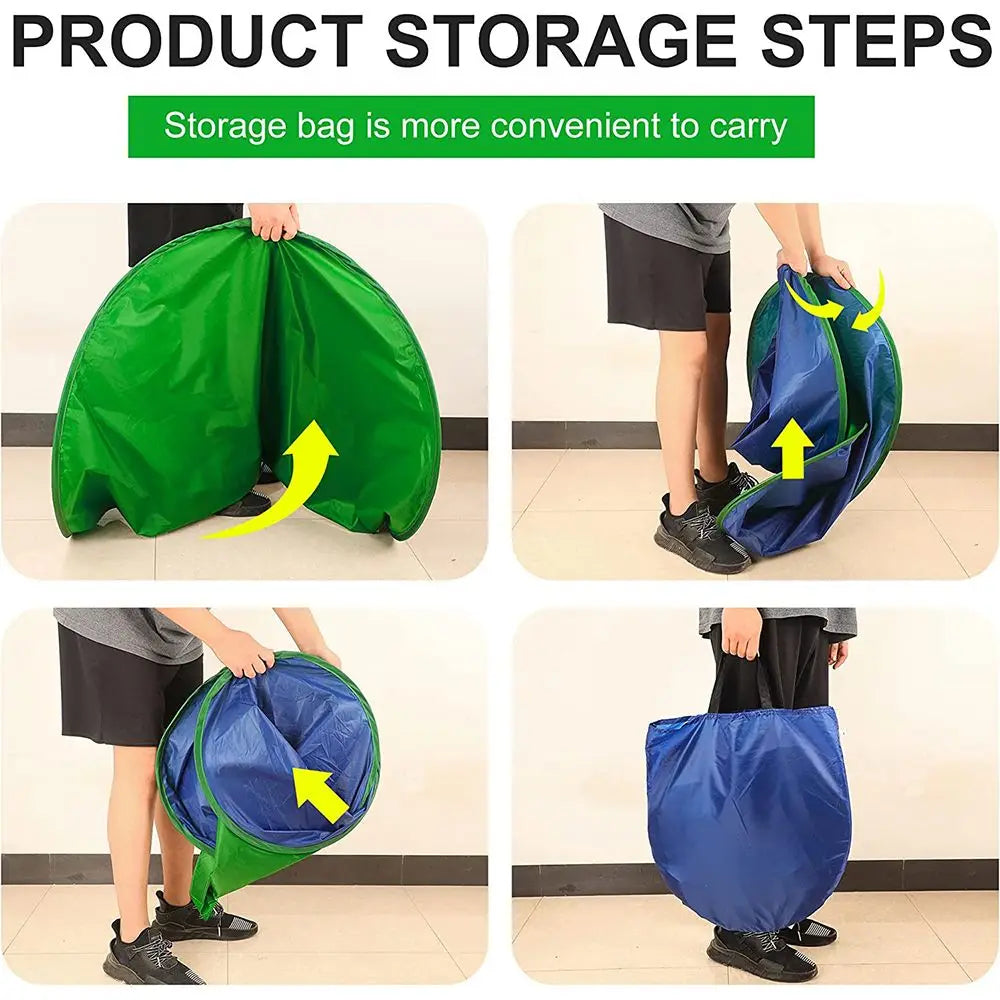 PRODUCT STORAGE STEPS

Storage bag is more convenient to carry